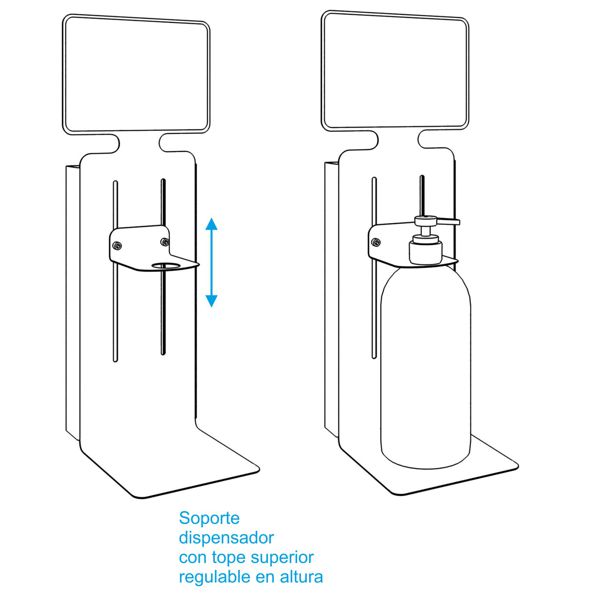 Soporte dispensador con tope superior regulable en altura